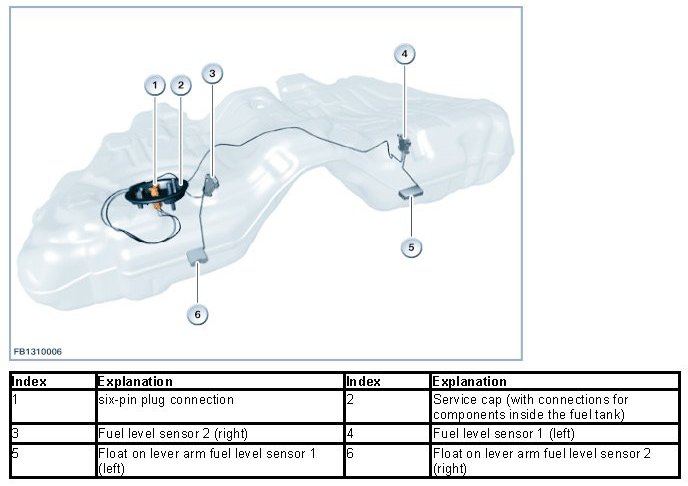 1
2
3
4
5
6
FB1310006

| Index | Explanation | Index | Explanation |
|---|---|---|---|
| 1 | six-pin plug connection | 2 | Service cap (with connections for components inside the fuel tank) |
| 3 | Fuel level sensor 2 (right) | 4 | Fuel level sensor 1 (left) |
| 5 | Float on lever arm fuel level sensor 1 (left) | 6 | Float on lever arm fuel level sensor 2 (right) |