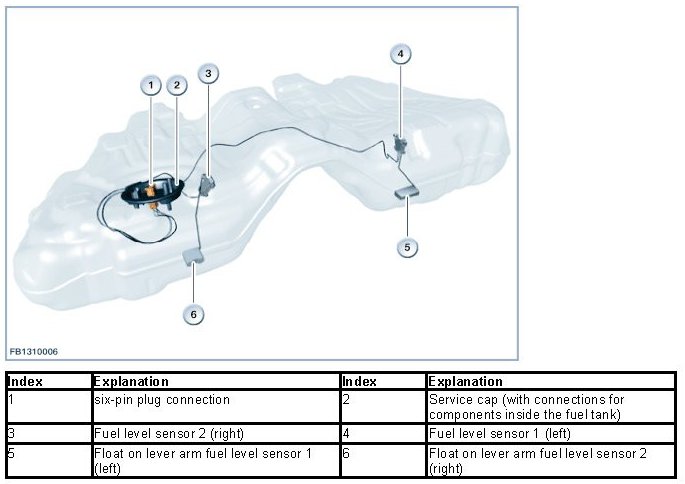 1
2
3
4
5
6

FB1310006

| Index | Explanation | Index | Explanation |
|---|---|---|---|
| 1 | six-pin plug connection | 2 | Service cap (with connections for components inside the fuel tank) |
| 3 | Fuel level sensor 2 (right) | 4 | Fuel level sensor 1 (left) |
| 5 | Float on lever arm fuel level sensor 1 (left) | 6 | Float on lever arm fuel level sensor 2 (right) |