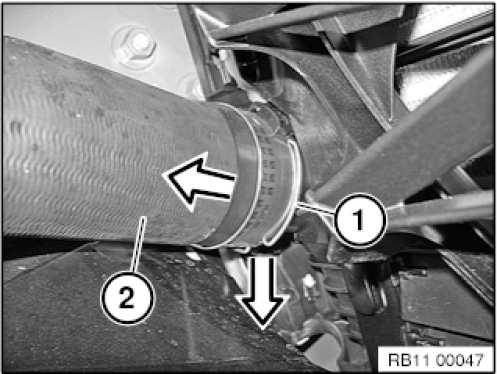 1

2

RB11 00047