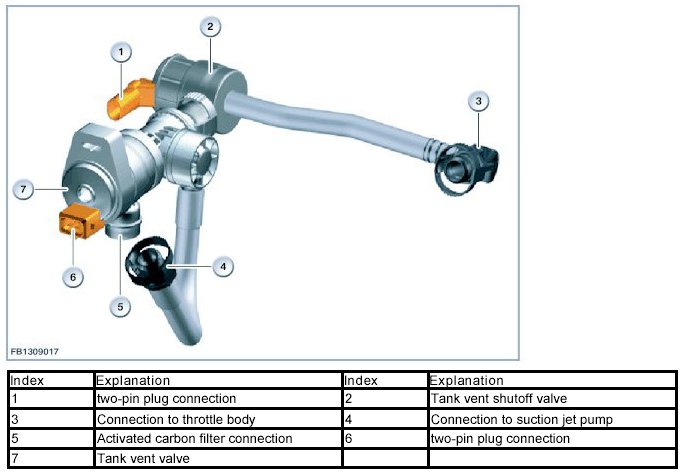 1
2
3
7
6
5
4
FB1309017

| Index | Explanation | Index | Explanation |
|---|---|---|---|
| 1 | two-pin plug connection | 2 | Tank vent shutoff valve |
| 3 | Connection to throttle body | 4 | Connection to suction jet pump |
| 5 | Activated carbon filter connection | 6 | two-pin plug connection |
| 7 | Tank vent valve | | |