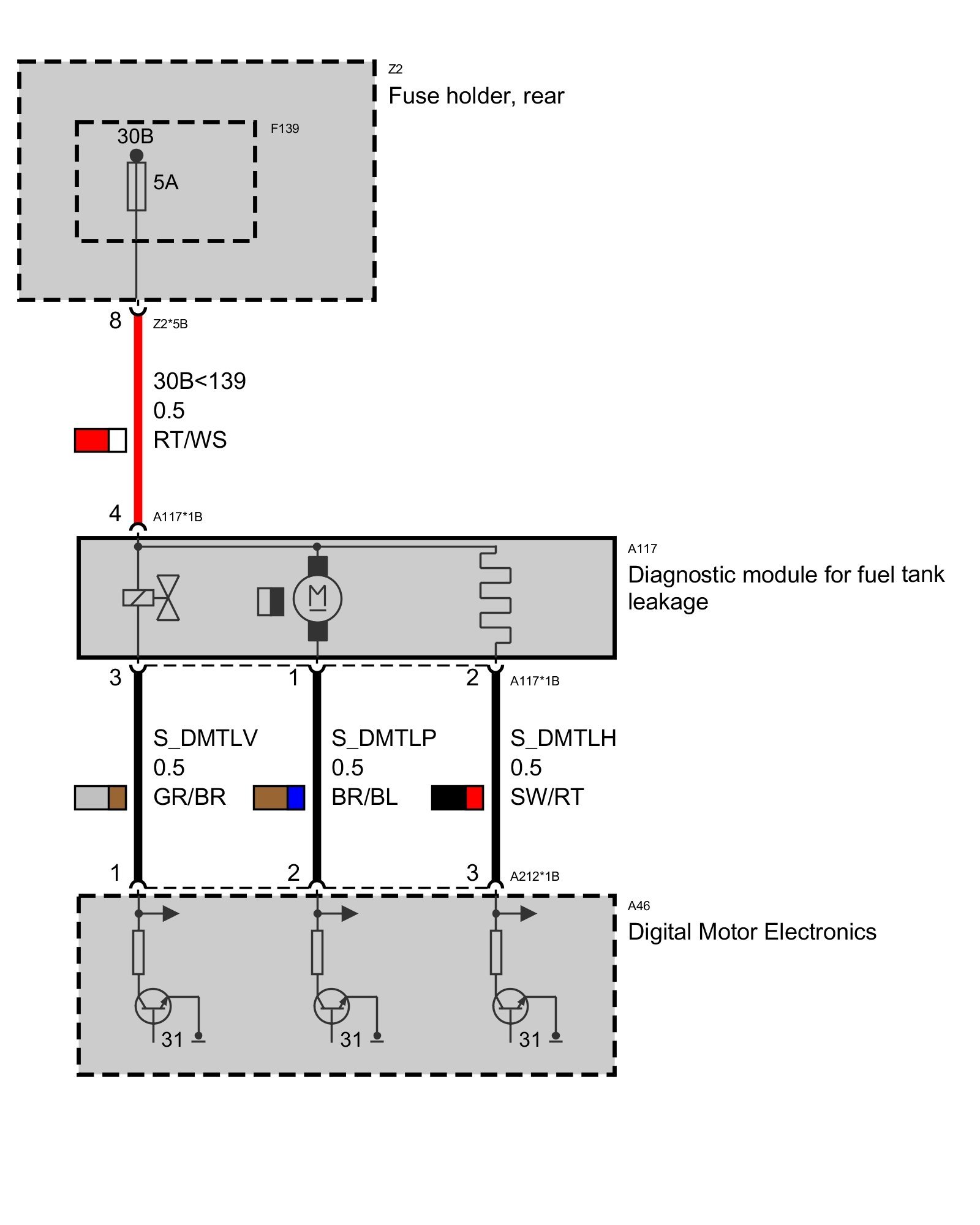 Z2
Fuse holder, rear

30B
F139
5A

8
Z2*5B

30B<139
0.5
RT/WS

4
A117*1B

A117
Diagnostic module for fuel tank leakage

M

3
1
2
A117*1B

S_DMTLV
0.5
GR/BR

S_DMTLP
0.5
BR/BL

S_DMTLH
0.5
SW/RT

1
2
3
A212*1B

A46
Digital Motor Electronics

31
31
31