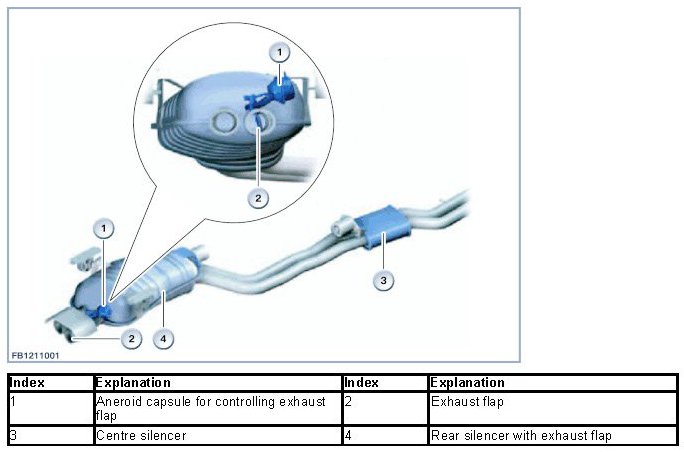 1

2

1

3

2

4

FB1211001

| Index | Explanation | Index | Explanation |
|---|---|---|---|
| 1 | Aneroid capsule for controlling exhaust flap | 2 | Exhaust flap |
| 3 | Centre silencer | 4 | Rear silencer with exhaust flap |