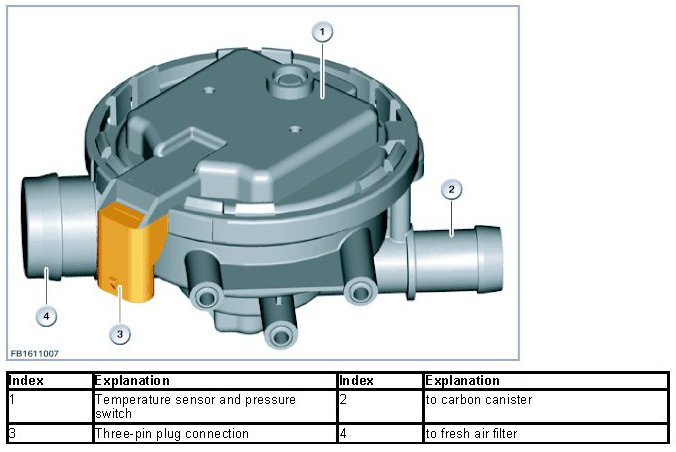 1

2

4

3

FB1611007

| Index | Explanation | Index | Explanation |
|---|---|---|---|
| 1 | Temperature sensor and pressure switch | 2 | to carbon canister |
| 3 | Three-pin plug connection | 4 | to fresh air filter |