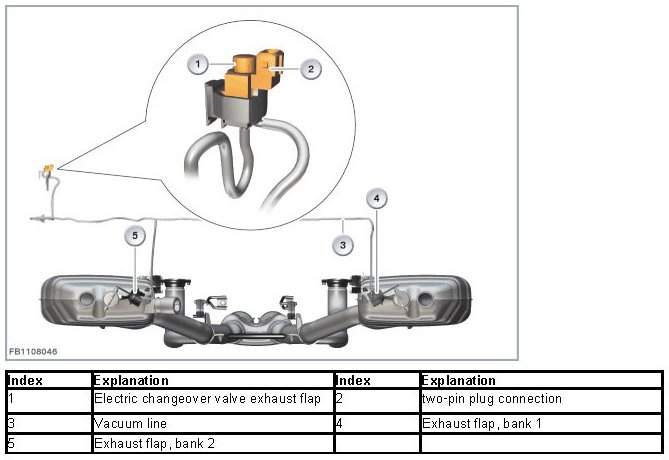 1

2

4

5

3

FB1108046

| Index | Explanation | Index | Explanation |
|---|---|---|---|
| 1 | Electric changeover valve exhaust flap | 2 | two-pin plug connection |
| 3 | Vacuum line | 4 | Exhaust flap, bank 1 |
| 5 | Exhaust flap, bank 2 | | |