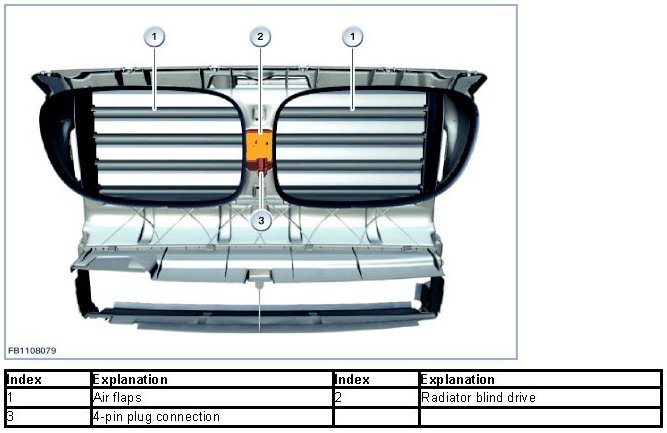 1
2
1
3
FB1108079

| Index | Explanation | Index | Explanation |
|---|---|---|---|
| 1 | Air flaps | 2 | Radiator blind drive |
| 3 | 4-pin plug connection | | |