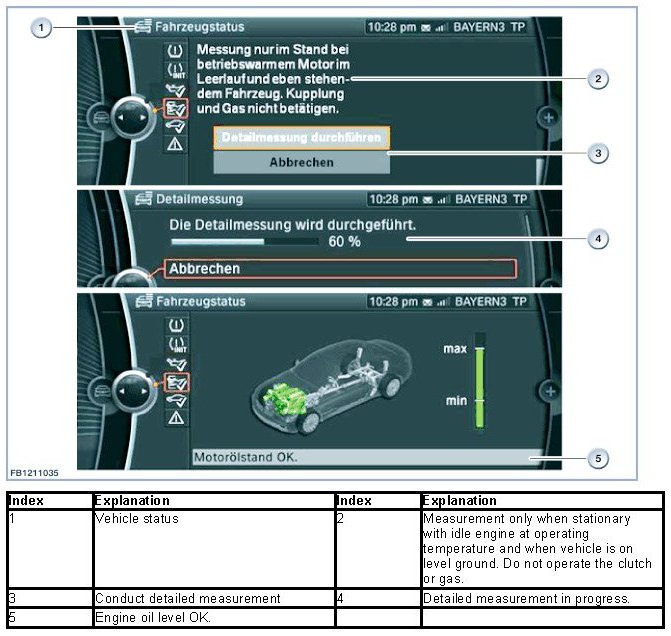 1

Fahrzeugstatus 10:28 pm BAYERN3 TP

INIT

Messung nur im Stand bei betriebswarmem Motor im Leerlauf und eben stehendem Fahrzeug. Kupplung und Gas nicht betätigen.

2

Detailmessung durchführen

Abbrechen

3

Detailmessung 10:28 pm BAYERN3 TP

Die Detailmessung wird durchgeführt.

60 %

4

Abbrechen

Fahrzeugstatus 10:28 pm BAYERN3 TP

INIT

max

min

Motorölstand OK.

5

FB1211035

| Index | Explanation | Index | Explanation |
|---|---|---|---|
| 1 | Vehicle status | 2 | Measurement only when stationary with idle engine at operating temperature and when vehicle is on level ground. Do not operate the clutch or gas. |
| 3 | Conduct detailed measurement | 4 | Detailed measurement in progress. |
| 5 | Engine oil level OK. | | |