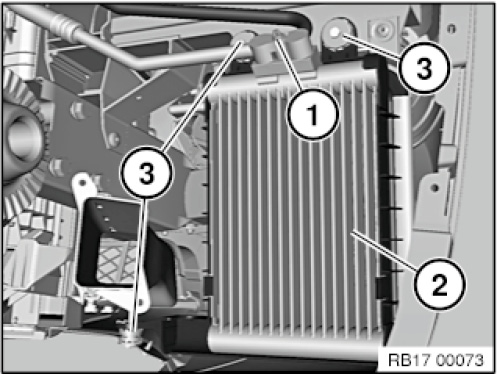 3
1
3
2
RB17 00073