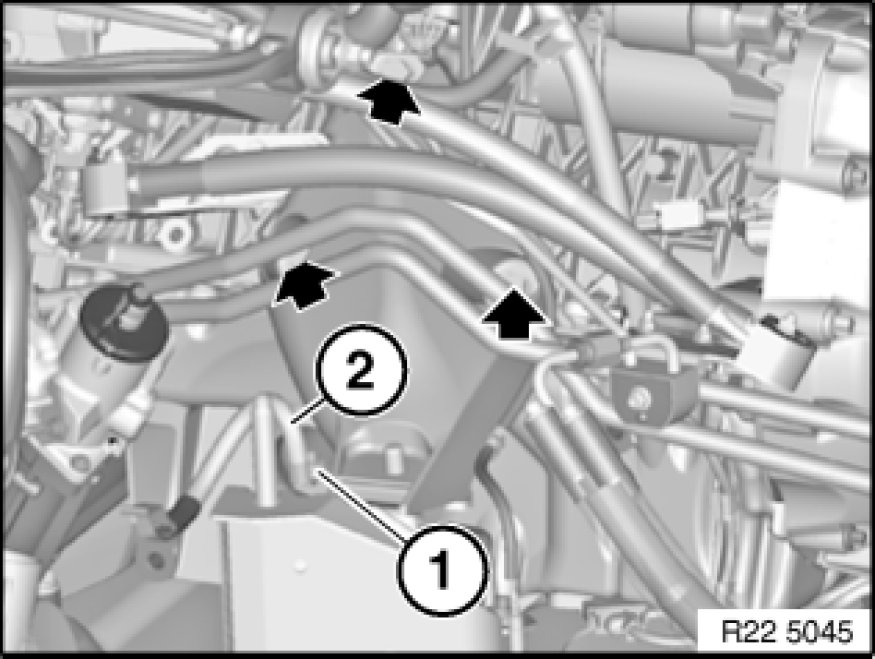 2

1

R22 5045