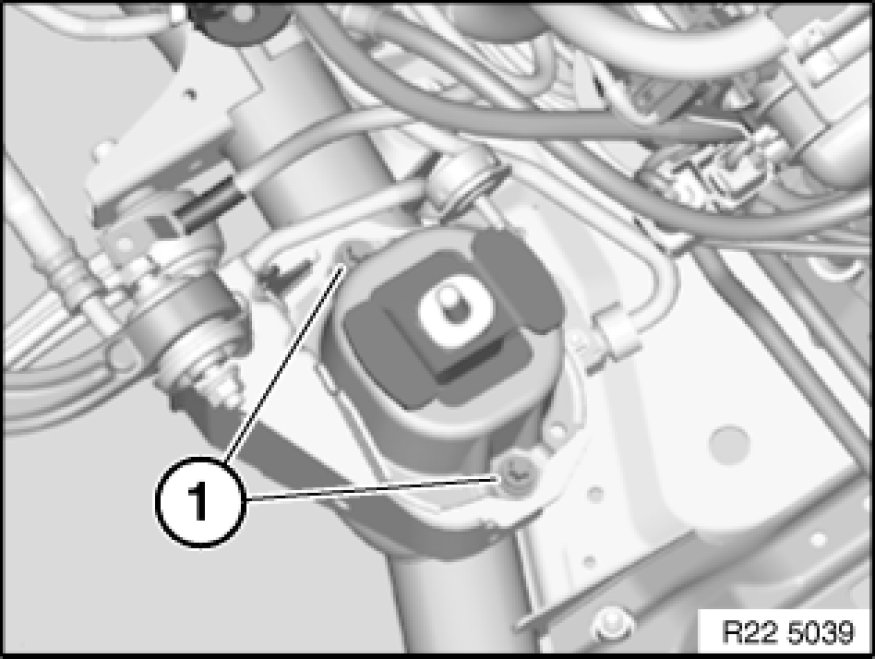 1

R22 5039