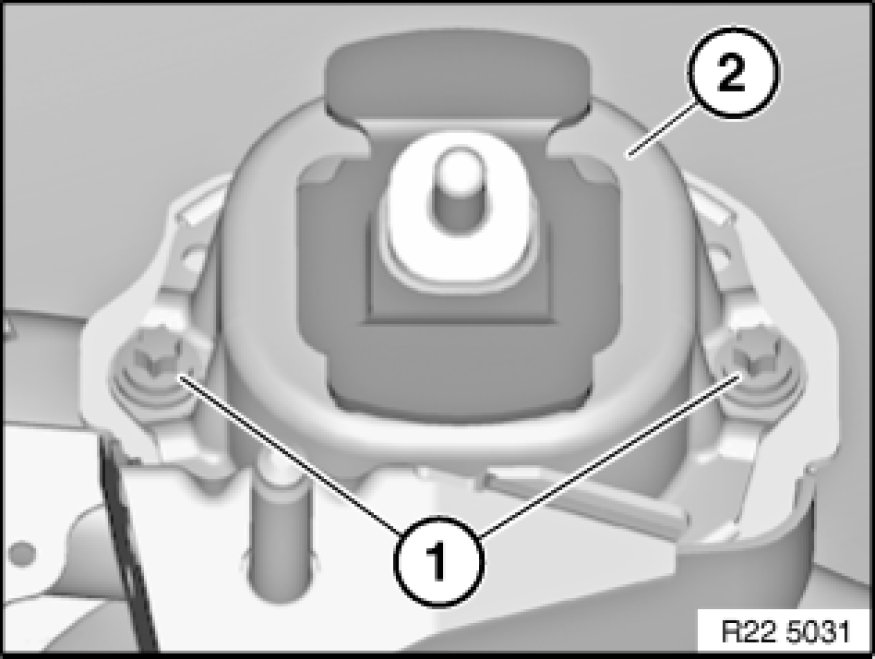 2

1

R22 5031