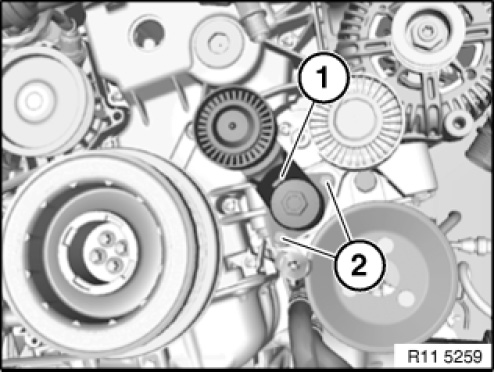 1
2
R11 5259