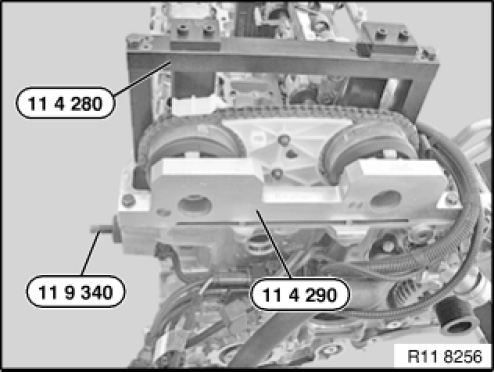 11 4 280

11 9 340

11 4 290

R11 8256