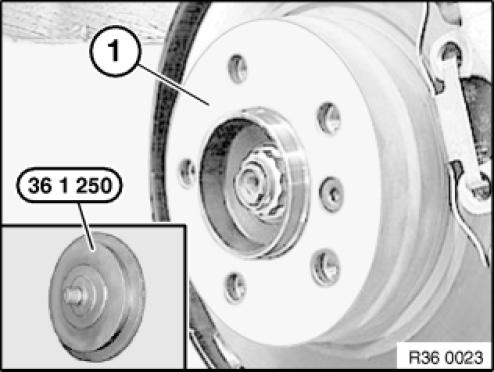 1

36 1 250

R36 0023