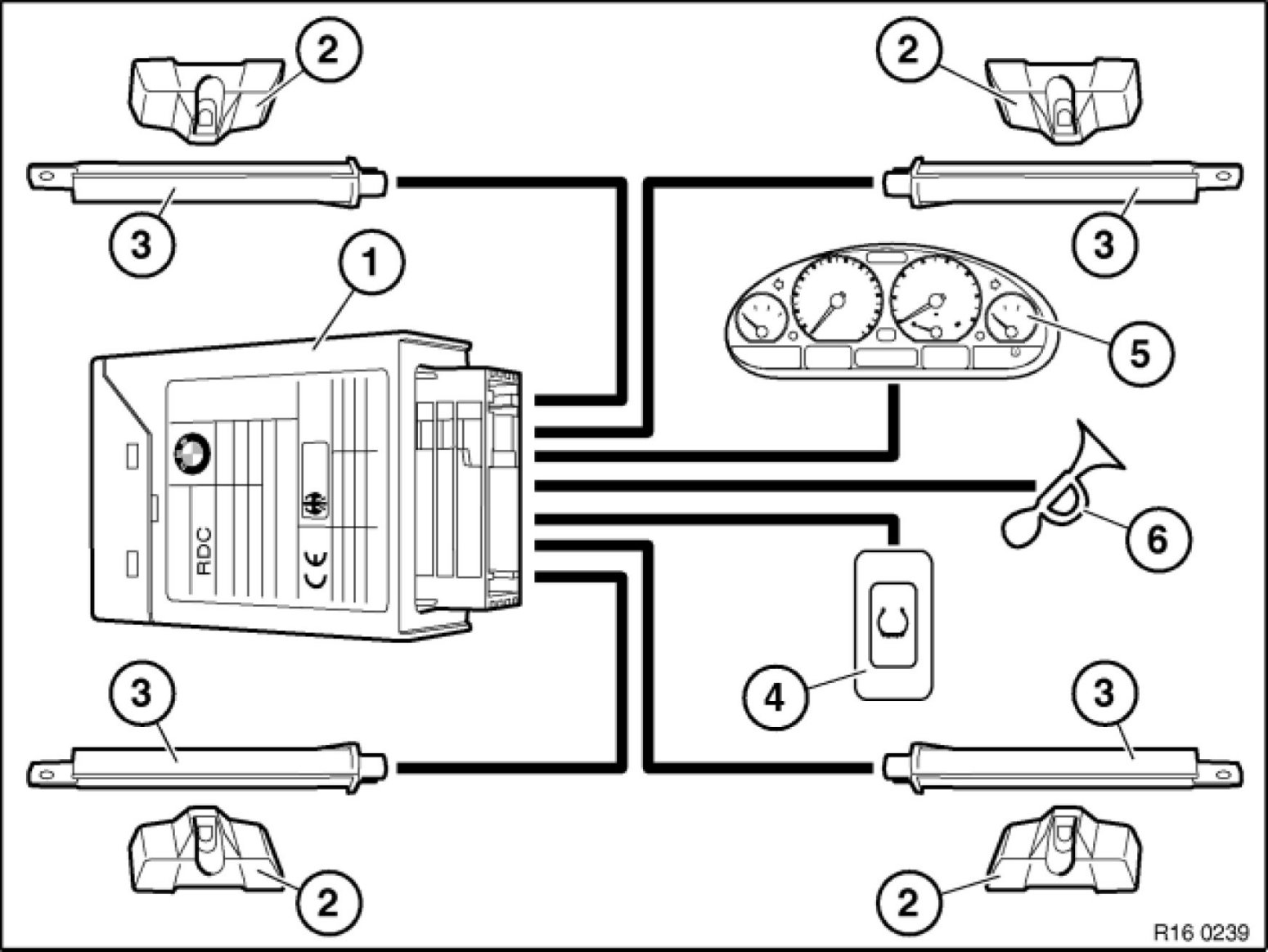 2
2
3
3
1
5
RDC
CE
6
4
3
3
2
2
R16 0239