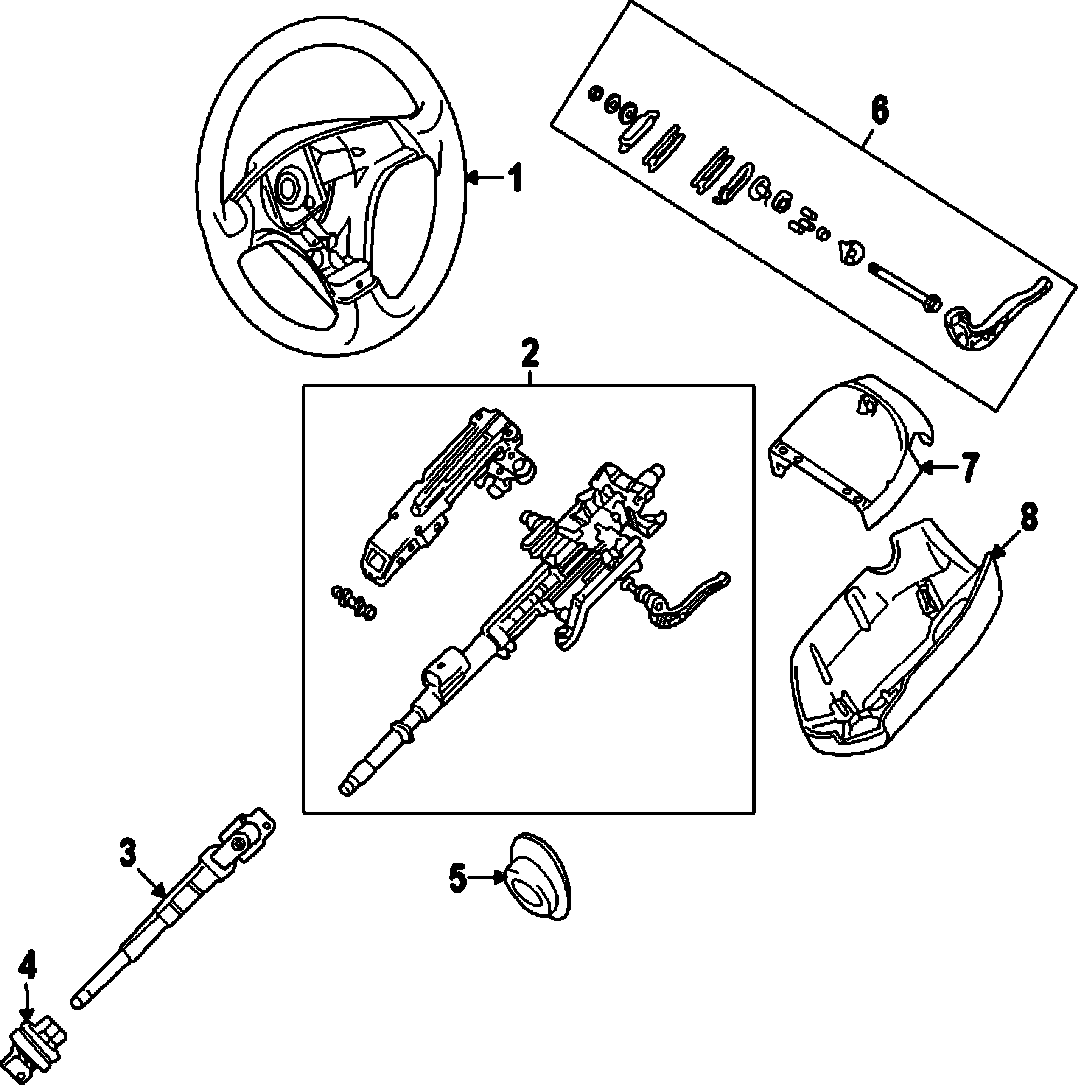 1
6
2
7
8
3
5
4