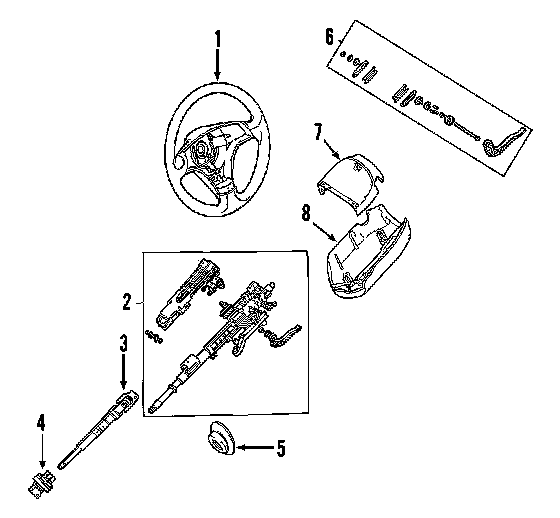 1
6
7
8
2
3
4
5