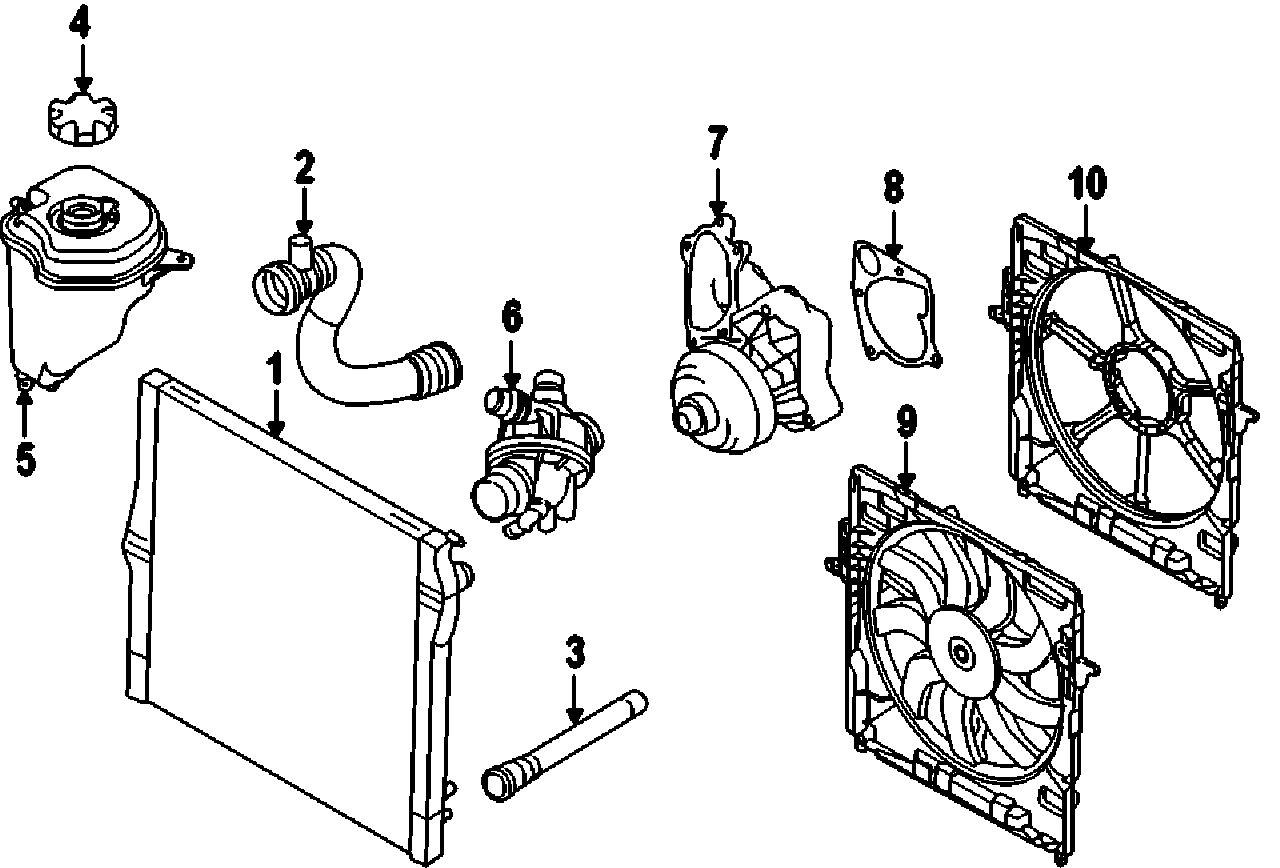 4
2
7
8
10
6
1
5
9
3