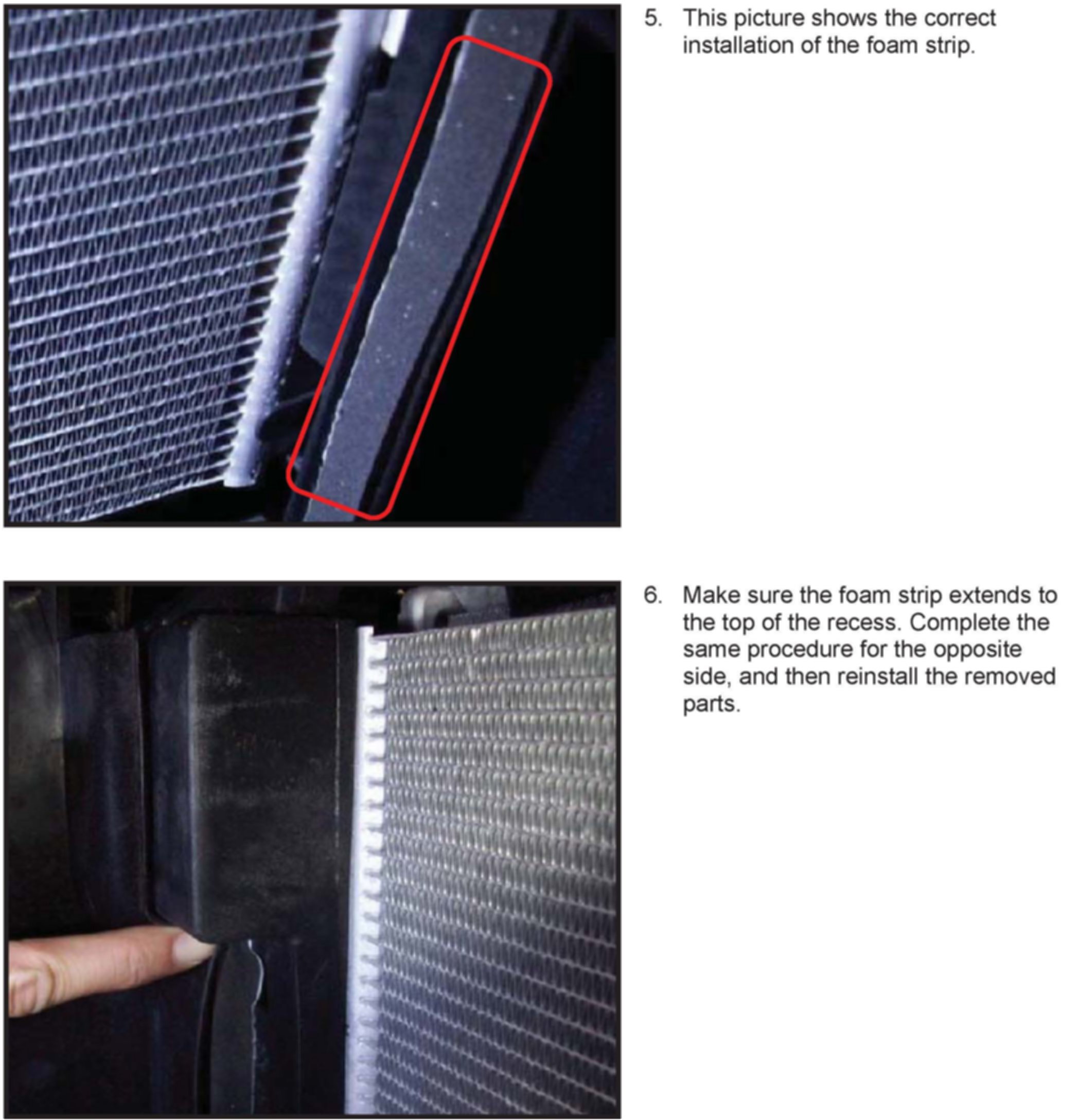 5. This picture shows the correct installation of the foam strip.

6. Make sure the foam strip extends to the top of the recess. Complete the same procedure for the opposite side, and then reinstall the removed parts.