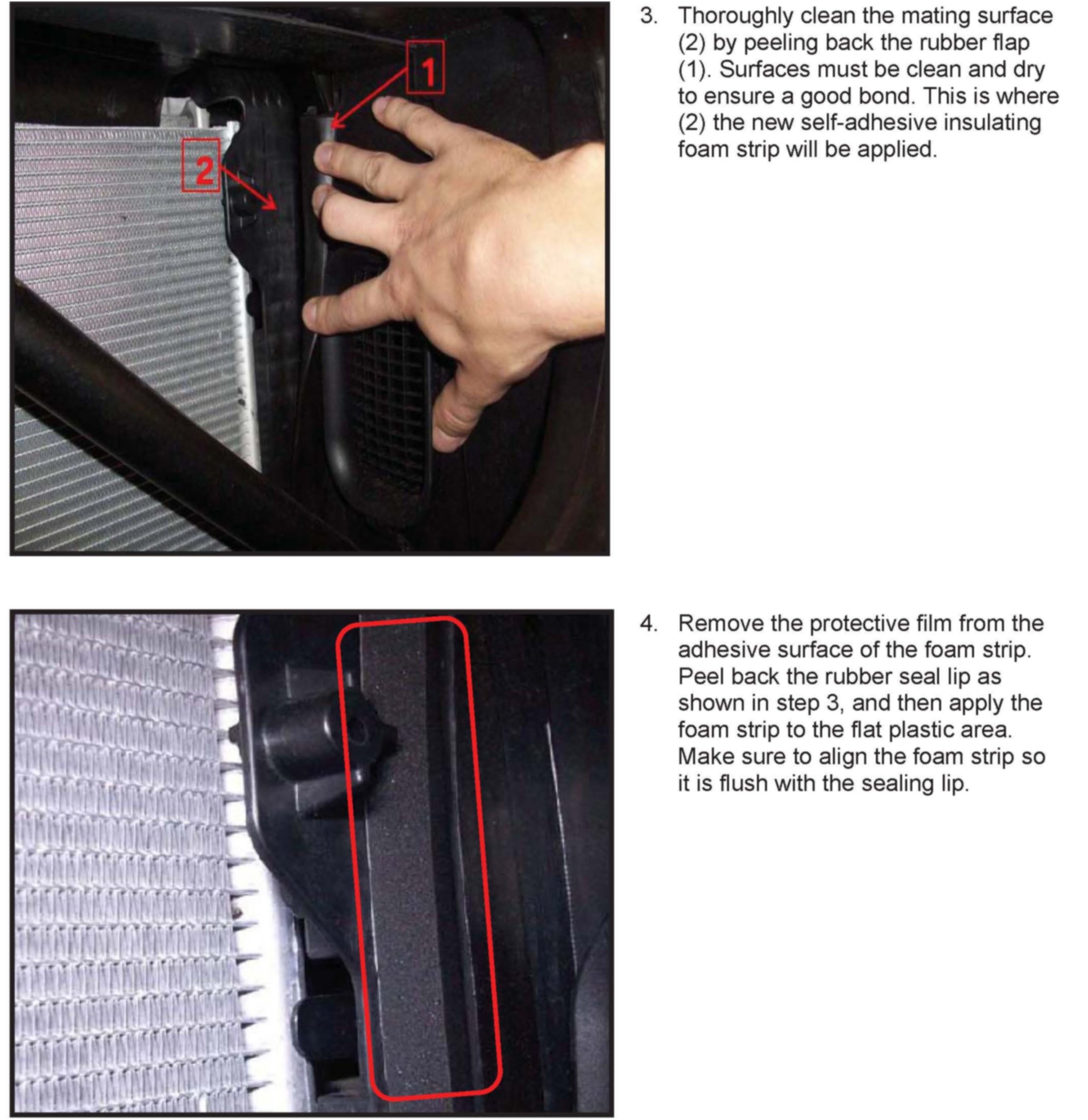 1

2

3. Thoroughly clean the mating surface (2) by peeling back the rubber flap (1). Surfaces must be clean and dry to ensure a good bond. This is where (2) the new self-adhesive insulating foam strip will be applied.

4. Remove the protective film from the adhesive surface of the foam strip. Peel back the rubber seal lip as shown in step 3, and then apply the foam strip to the flat plastic area. Make sure to align the foam strip so it is flush with the sealing lip.