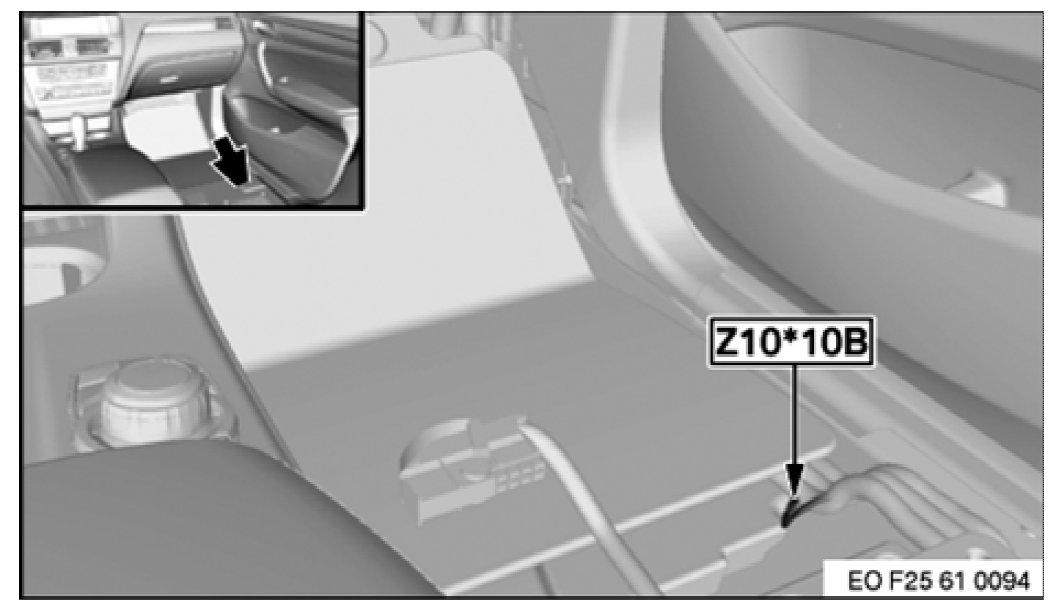 Z10*10B

EO F25 61 0094