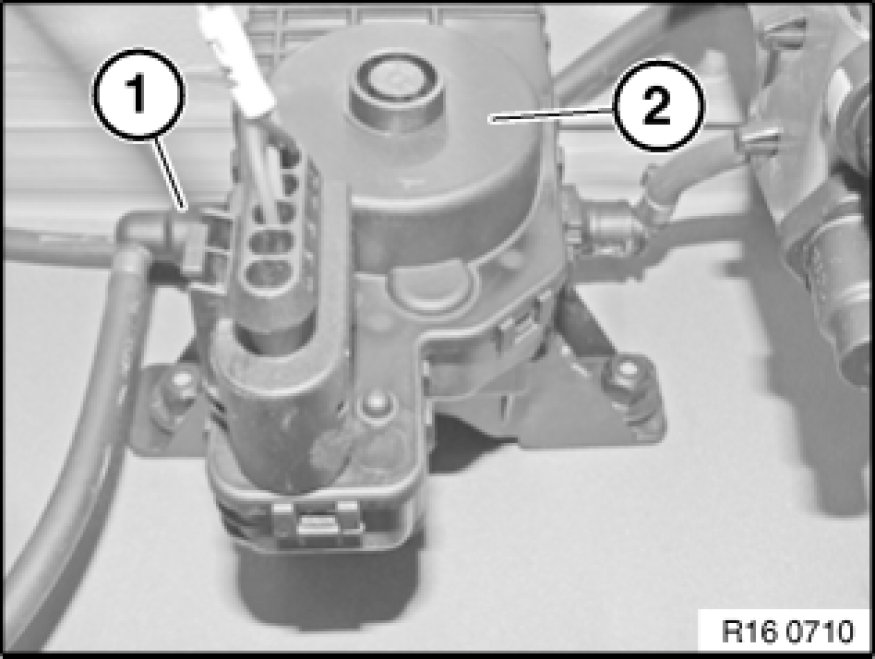 1
2
R16 0710