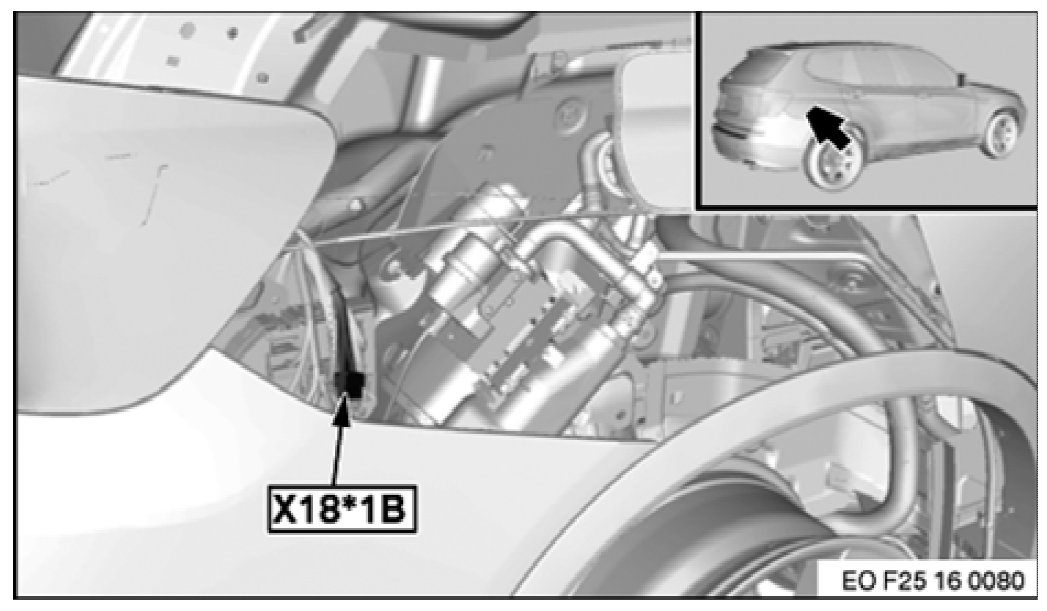 X18*1B

EO F25 16 0080