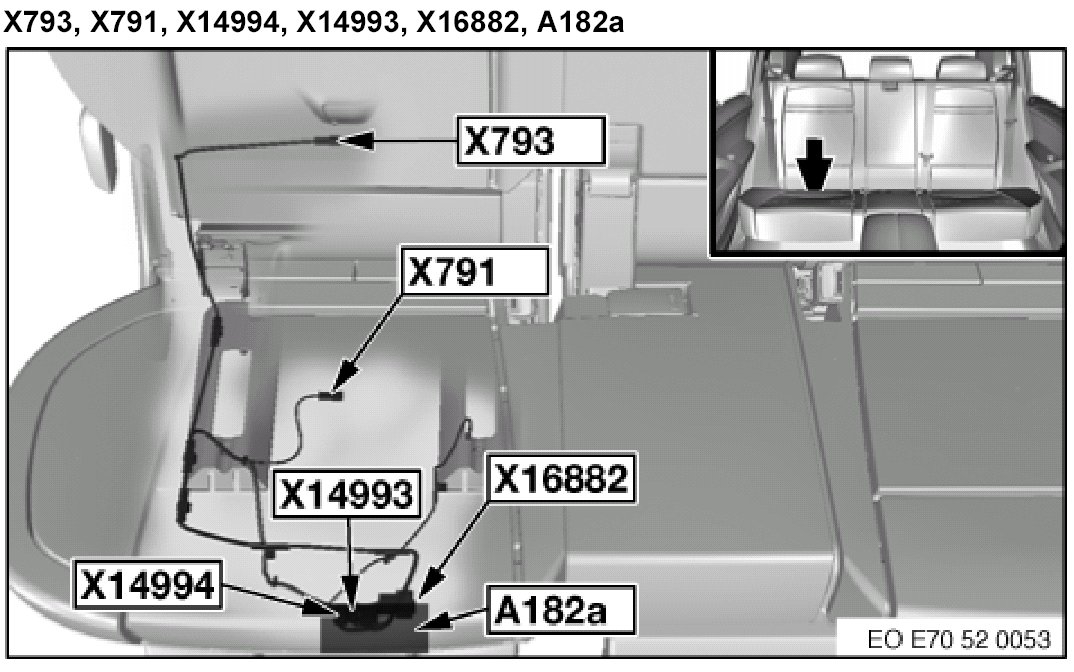 X793, X791, X14994, X14993, X16882, A182a

X793

X791

X14993

X16882

X14994

A182a

EO E70 52 0053