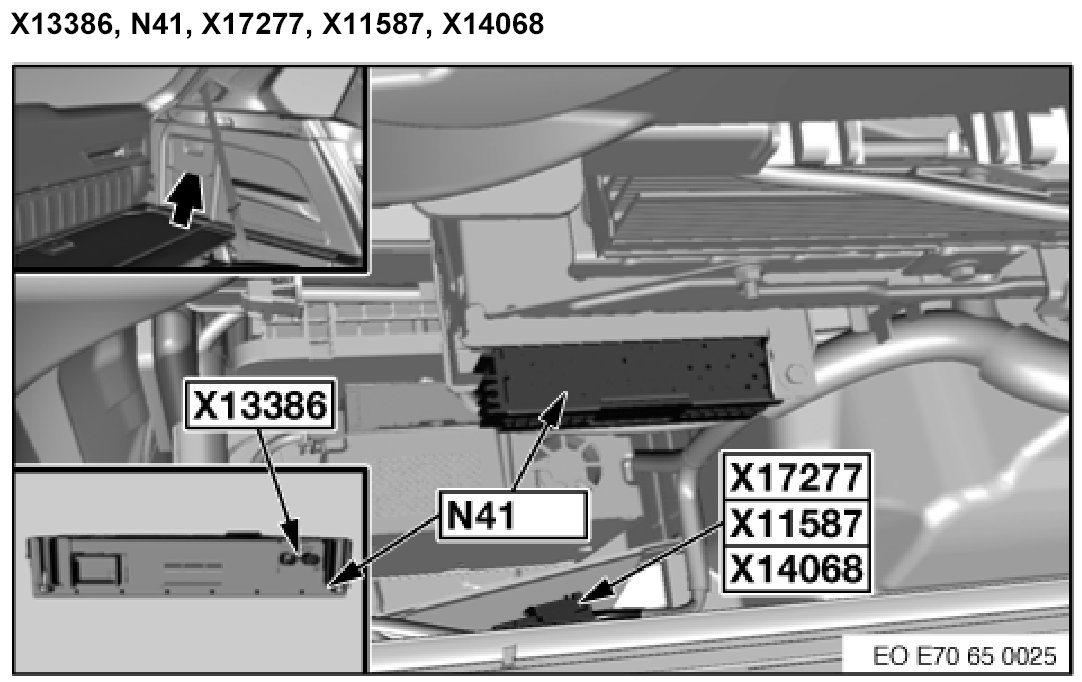 X13386, N41, X17277, X11587, X14068

X13386

N41

X17277
X11587
X14068

EO E70 65 0025