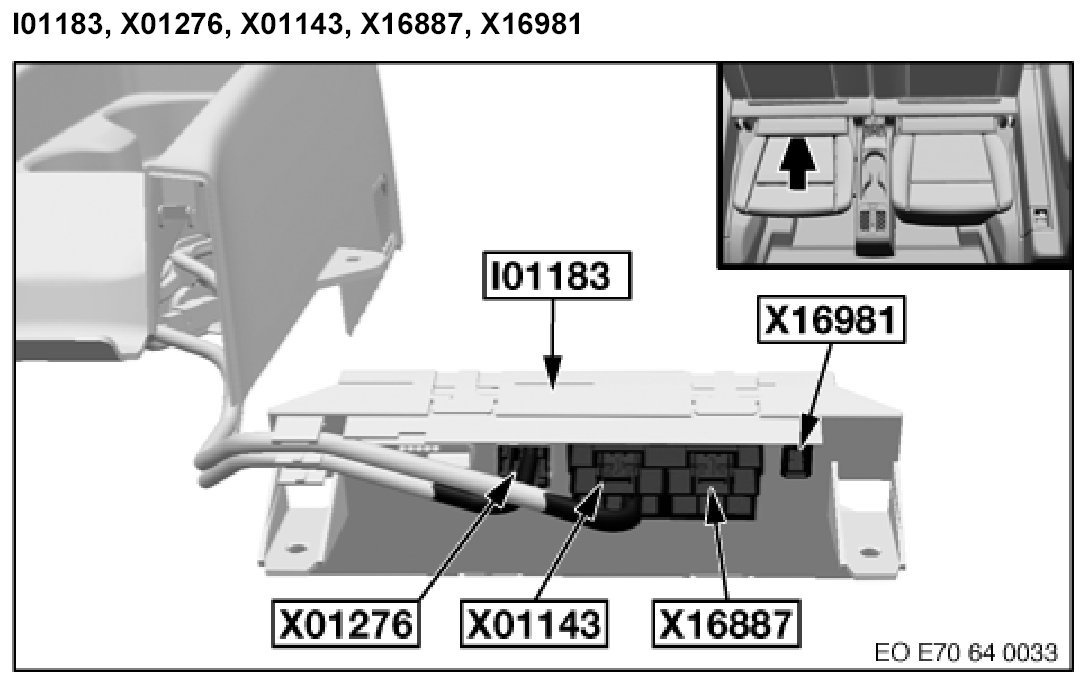 I01183, X01276, X01143, X16887, X16981

I01183

X16981

X01276

X01143

X16887

EO E70 64 0033