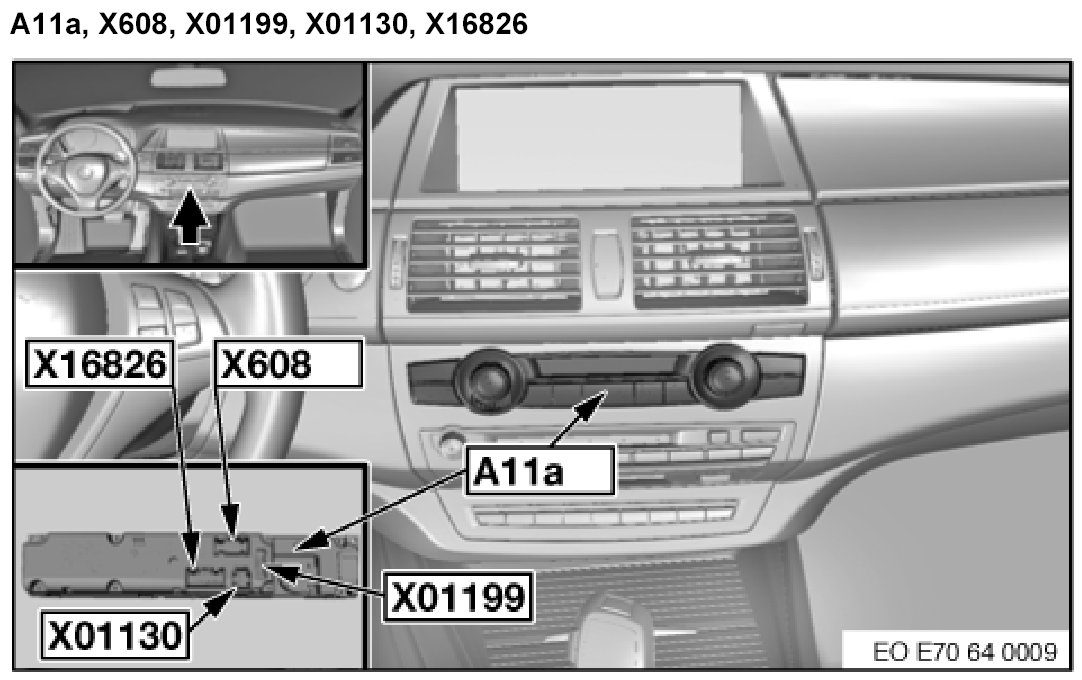 A11a, X608, X01199, X01130, X16826

X16826
X608
A11a
X01199
X01130
EO E70 64 0009