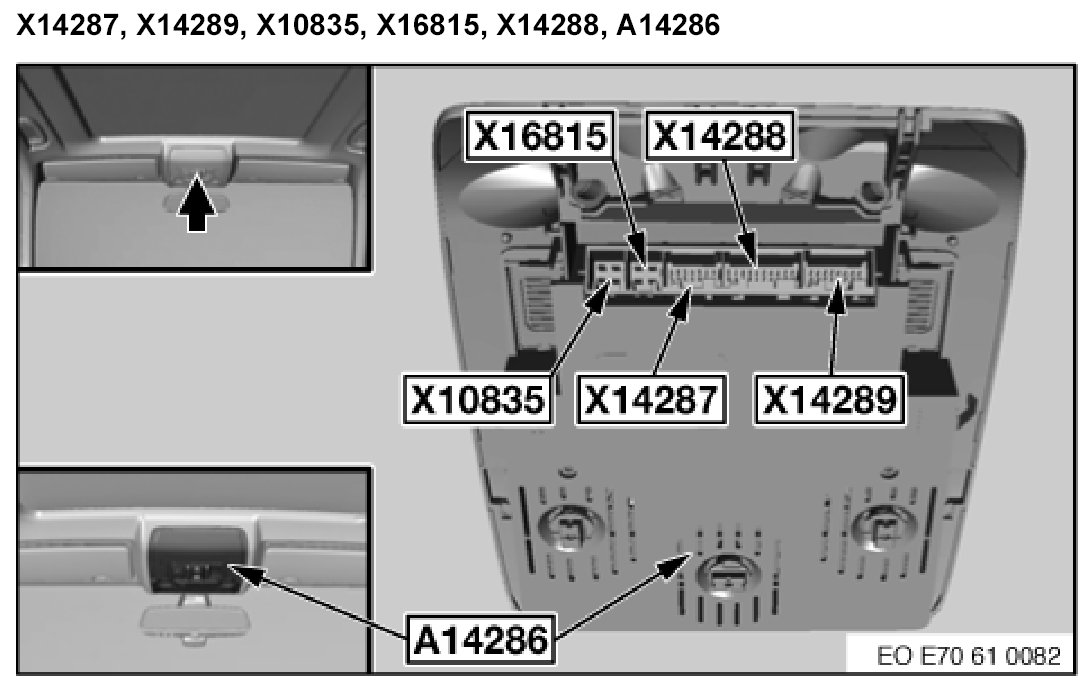 X14287, X14289, X10835, X16815, X14288, A14286

X16815
X14288
X10835
X14287
X14289
A14286
EO E70 61 0082