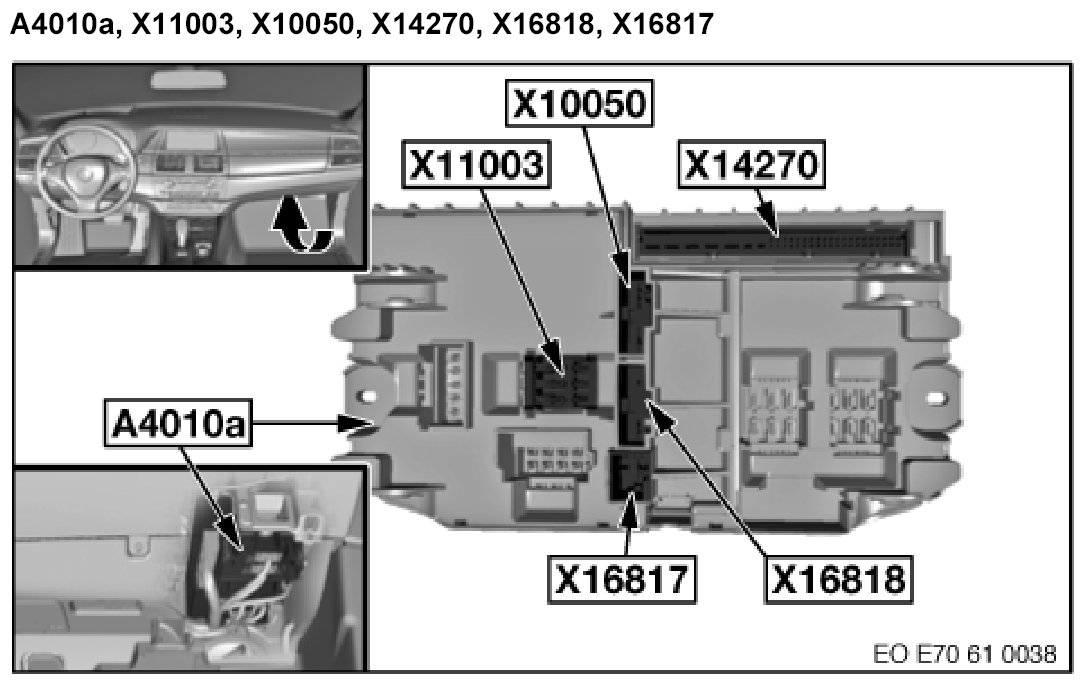 A4010a, X11003, X10050, X14270, X16818, X16817

X10050

X11003

X14270

A4010a

X16817

X16818

EO E70 61 0038