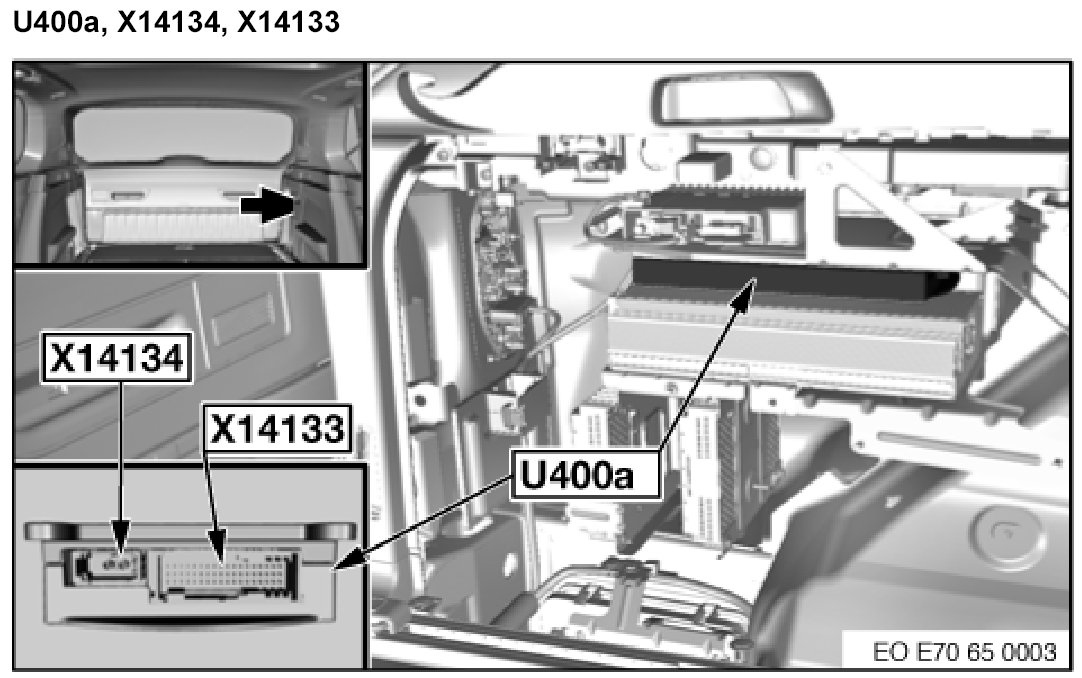 U400a, X14134, X14133

X14134

X14133

U400a

EO E70 65 0003