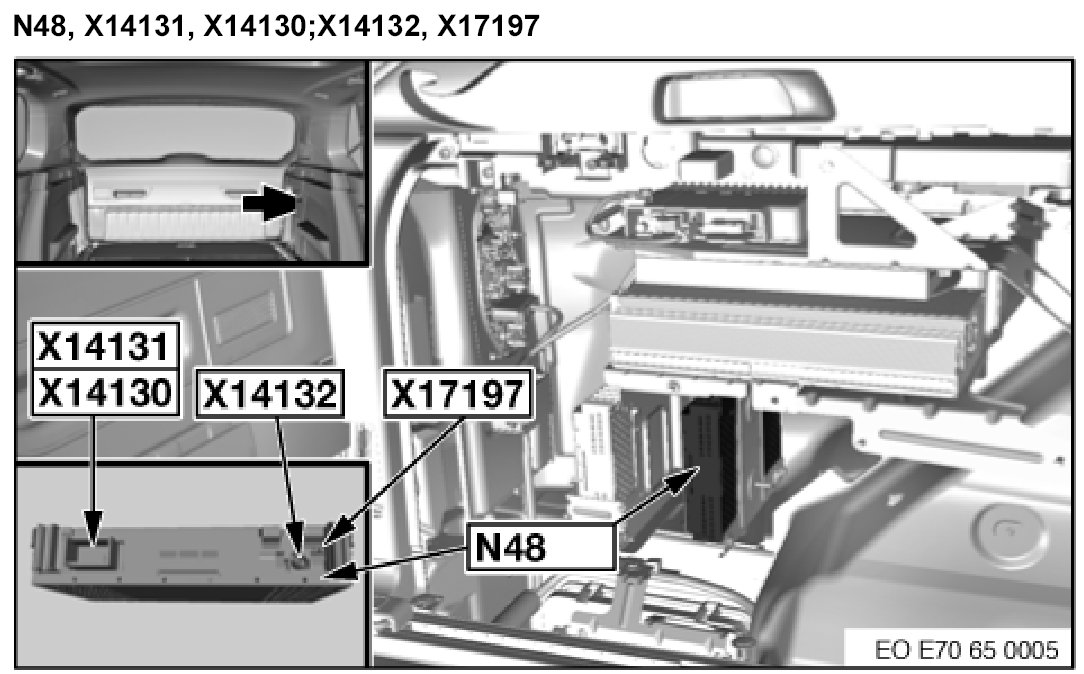 N48, X14131, X14130;X14132, X17197

X14131
X14130
X14132
X17197
N48
EO E70 65 0005