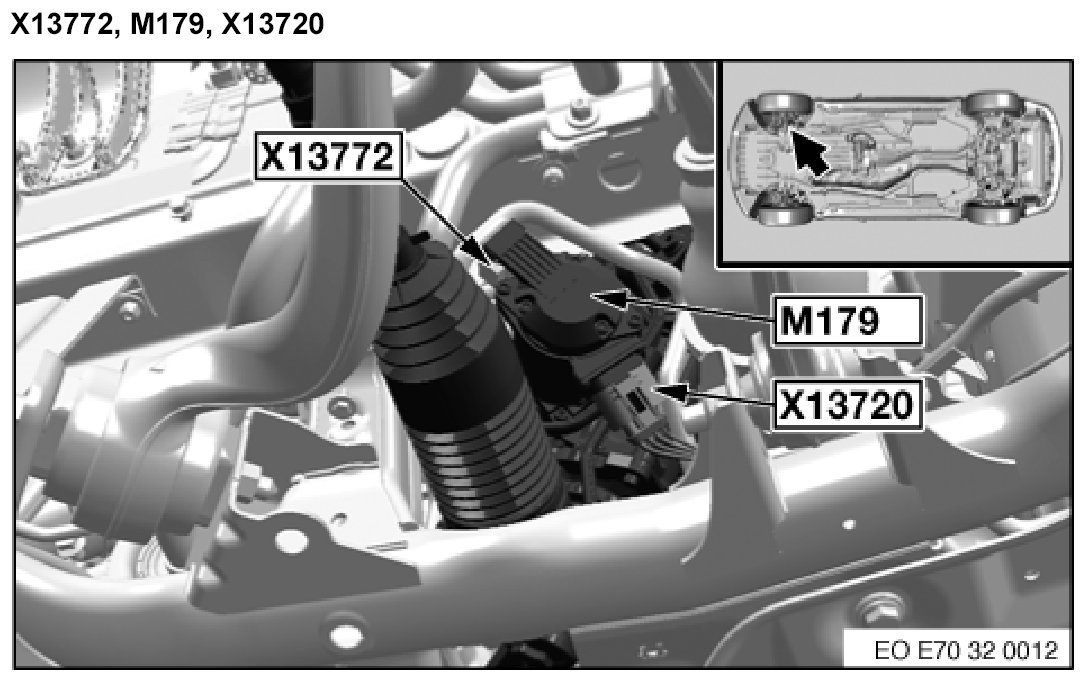 X13772, M179, X13720

X13772

M179

X13720

EO E70 32 0012