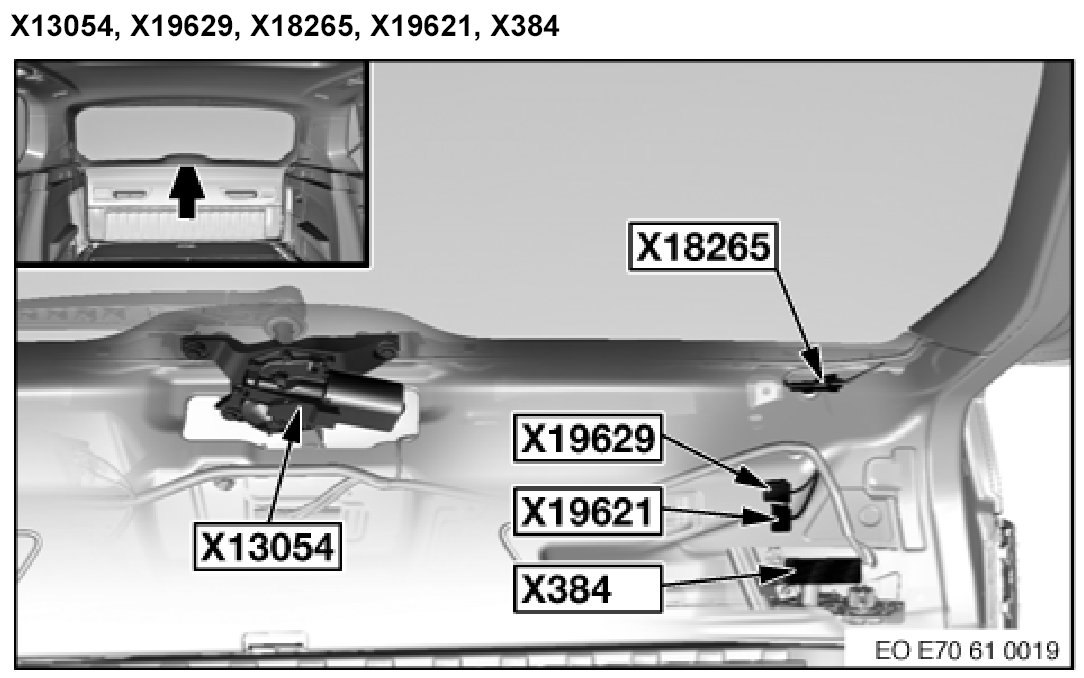 X13054, X19629, X18265, X19621, X384

X18265

X19629

X19621

X13054

X384

EO E70 61 0019