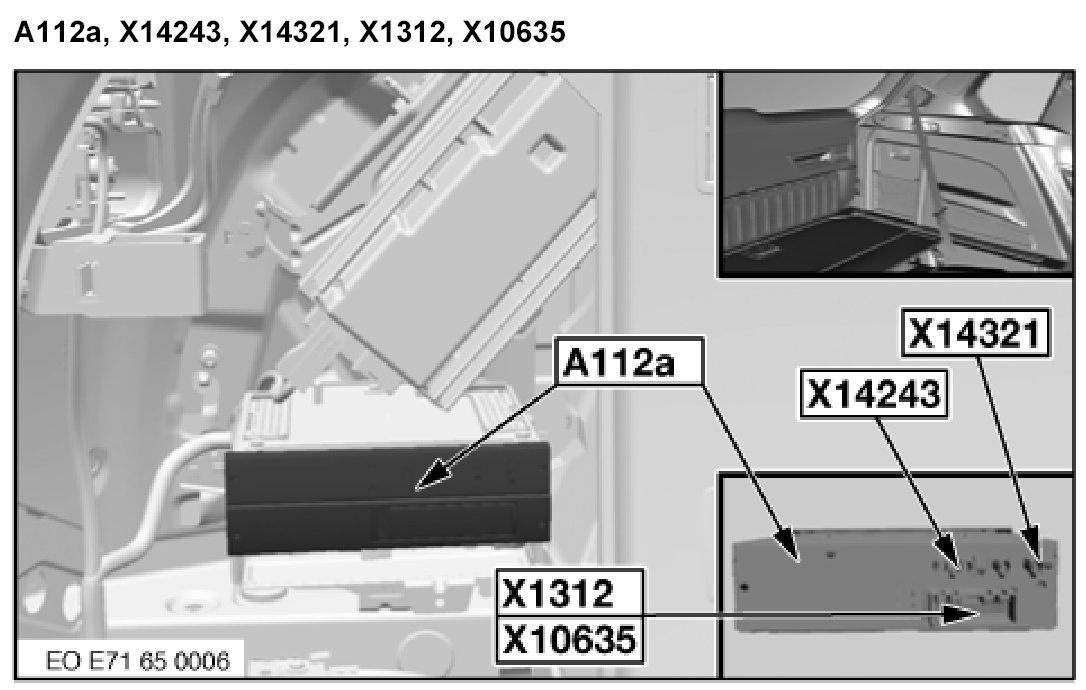 A112a, X14243, X14321, X1312, X10635

A112a

X14321

X14243

X1312

X10635

EO E71 65 0006