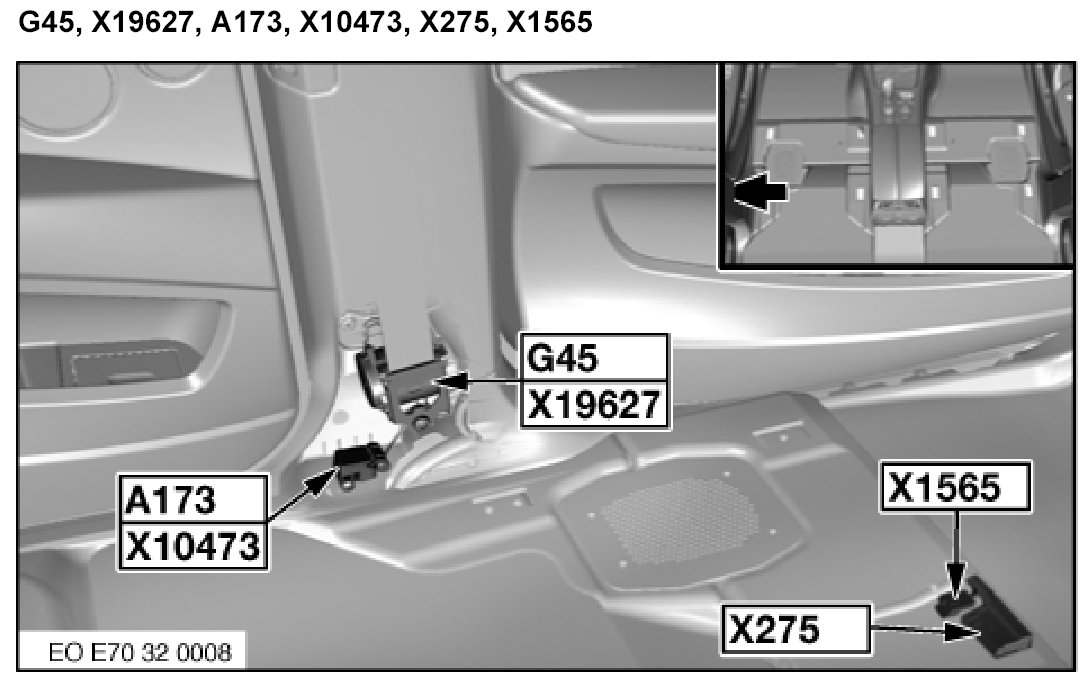 G45, X19627, A173, X10473, X275, X1565

G45
X19627

A173
X10473

X1565

X275

EO E70 32 0008