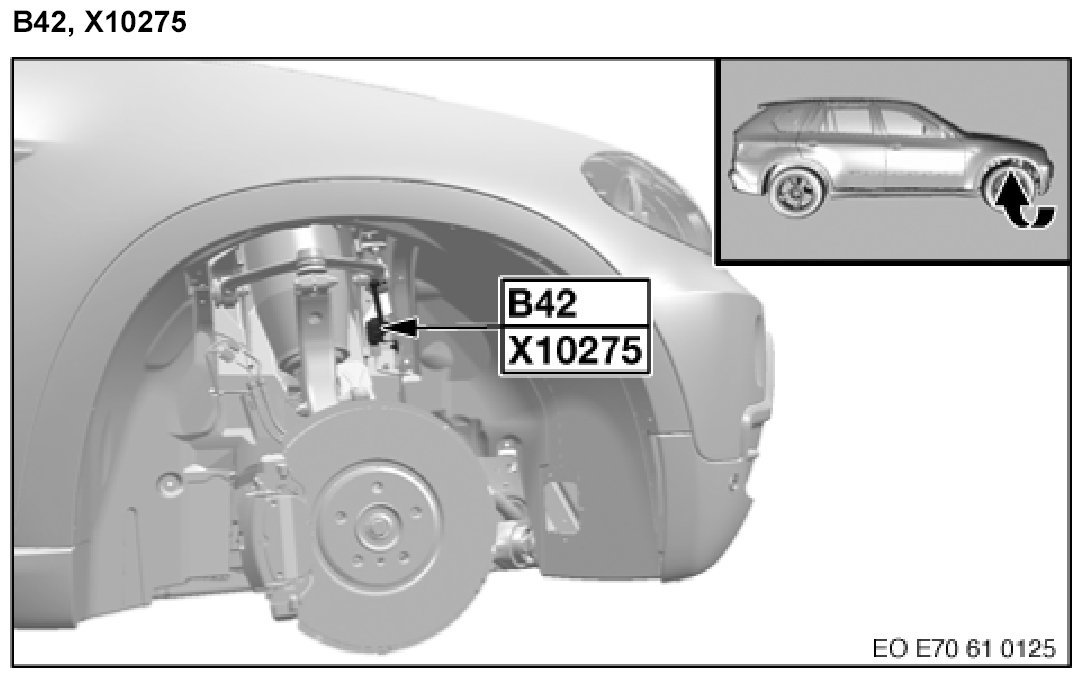 B42, X10275

B42
X10275

EO E70 61 0125