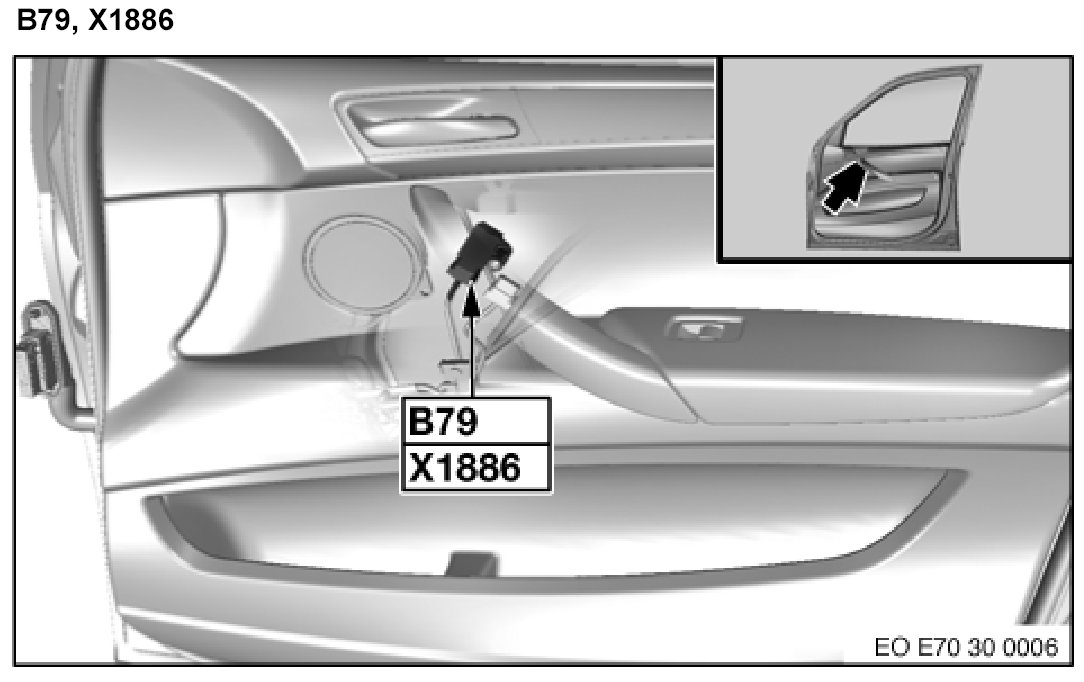 B79, X1886

B79
X1886

EO E70 30 0006