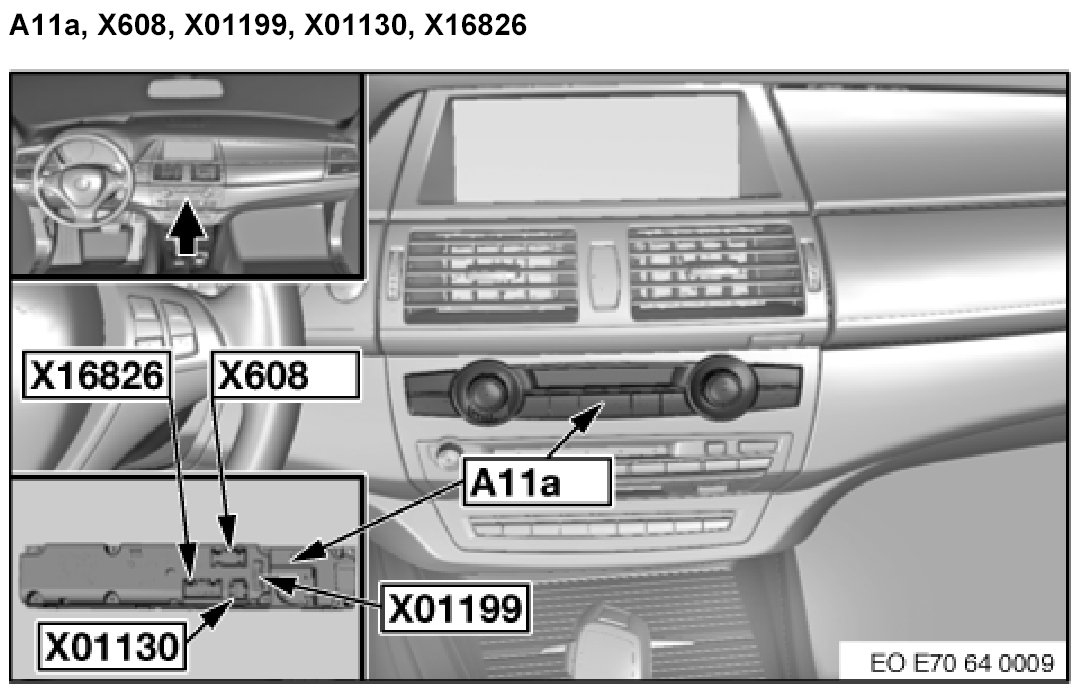 A11a, X608, X01199, X01130, X16826

X16826

X608

A11a

X01199

X01130

EO E70 64 0009