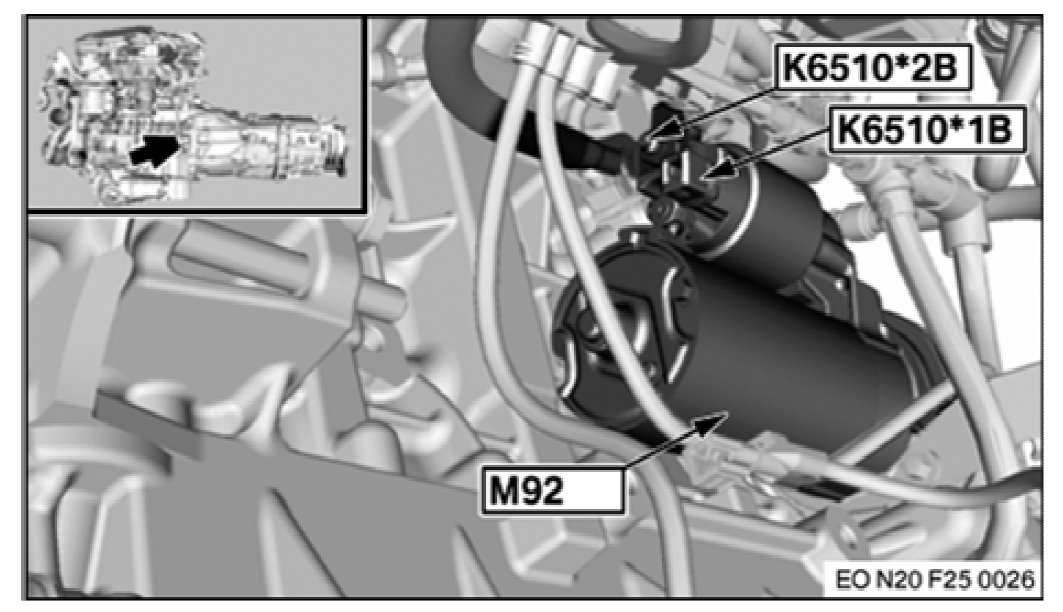 K6510*2B
K6510*1B
M92
EO N20 F25 0026