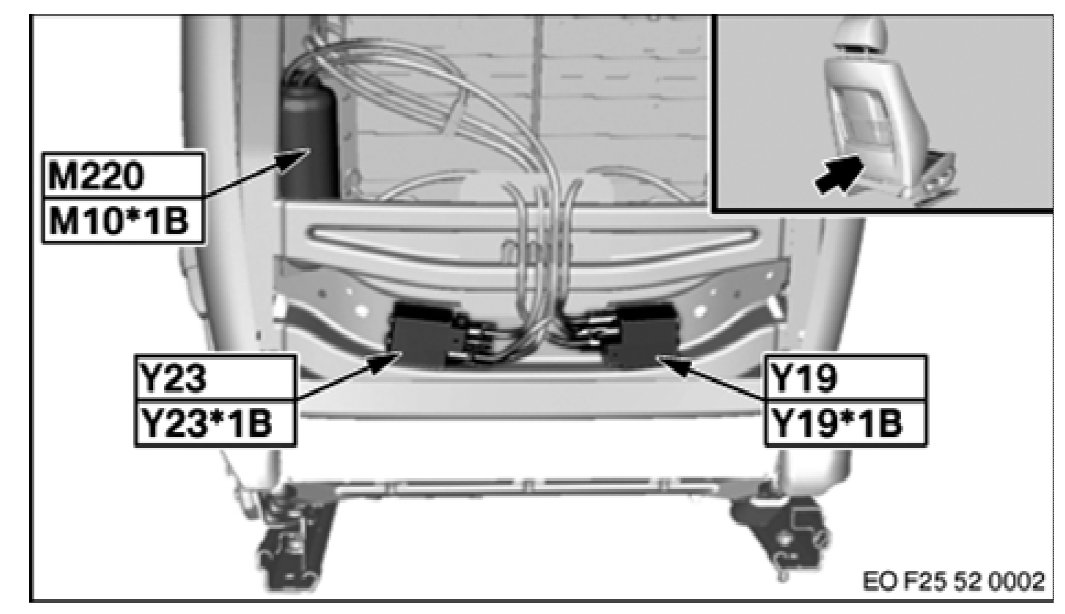 M220
M10*1B

Y23
Y23*1B

Y19
Y19*1B

EO F25 52 0002