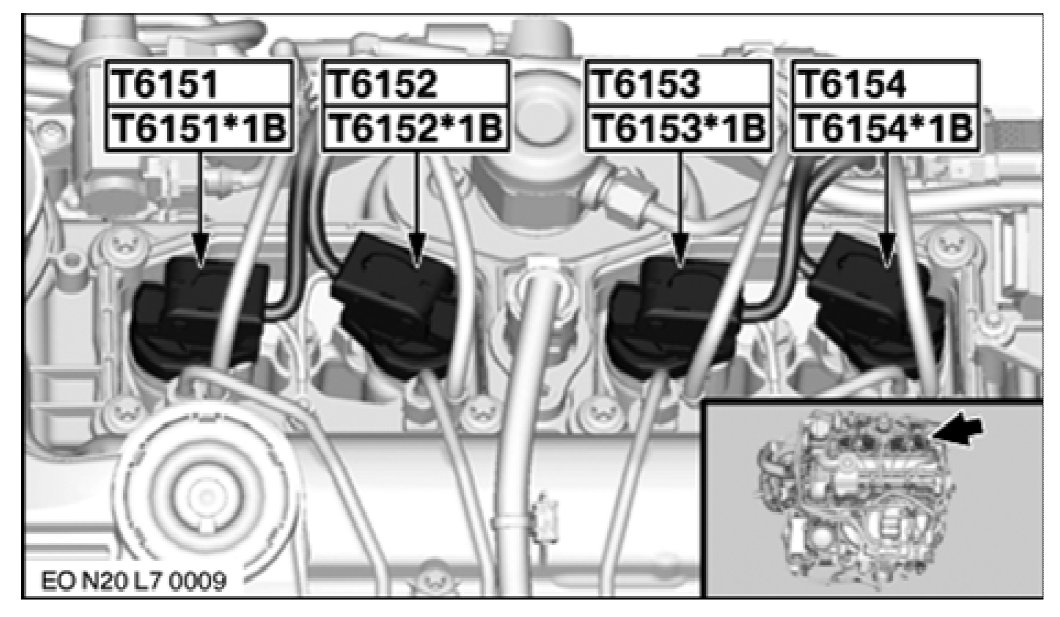 T6151
T6151*1B

T6152
T6152*1B

T6153
T6153*1B

T6154
T6154*1B

EO N20 L7 0009