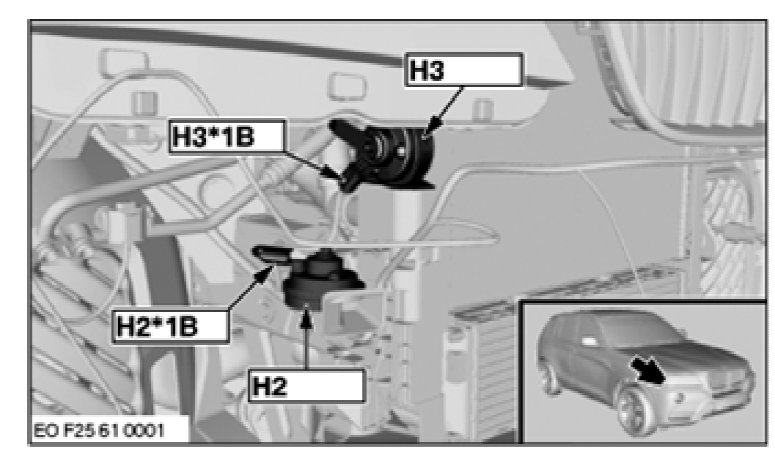 H3

H3*1B

H2*1B

H2

EO F25 61 0001