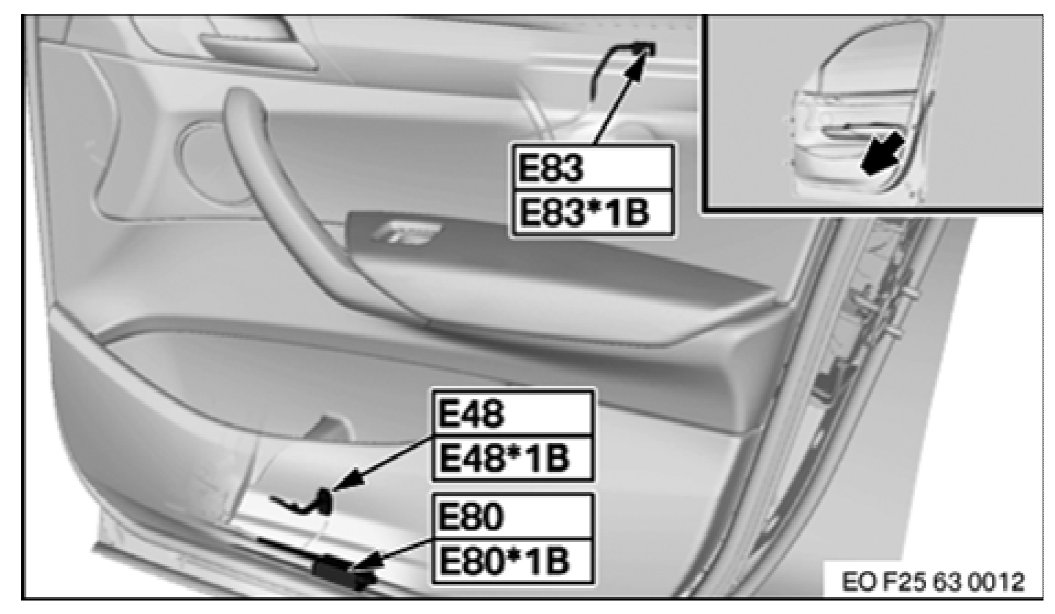 E83
E83*1B

E48
E48*1B

E80
E80*1B

EO F25 63 0012