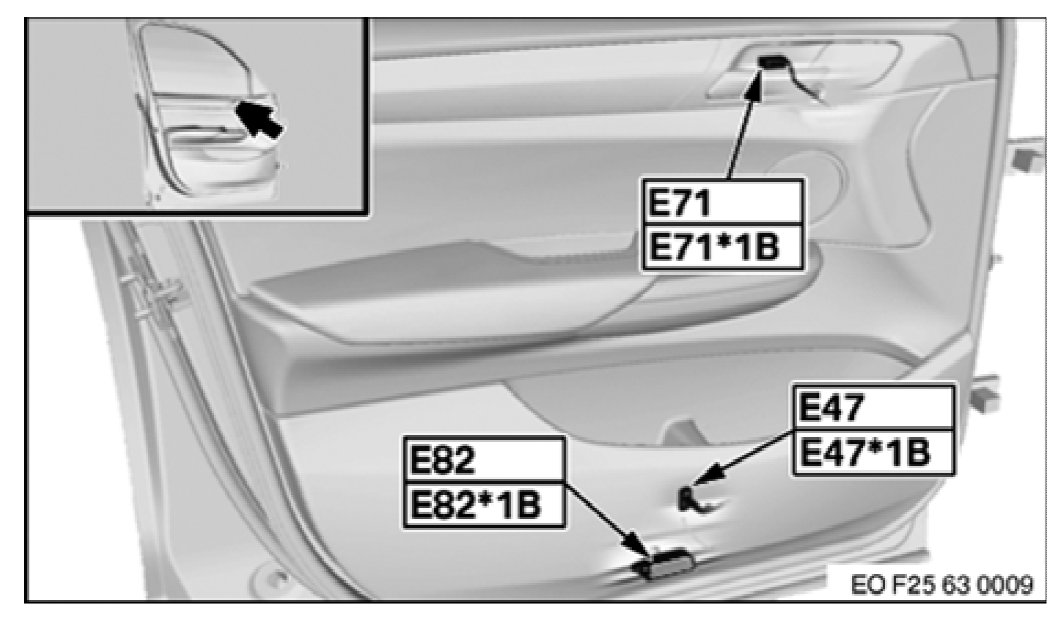 E71
E71*1B

E47
E47*1B

E82
E82*1B

EO F25 63 0009