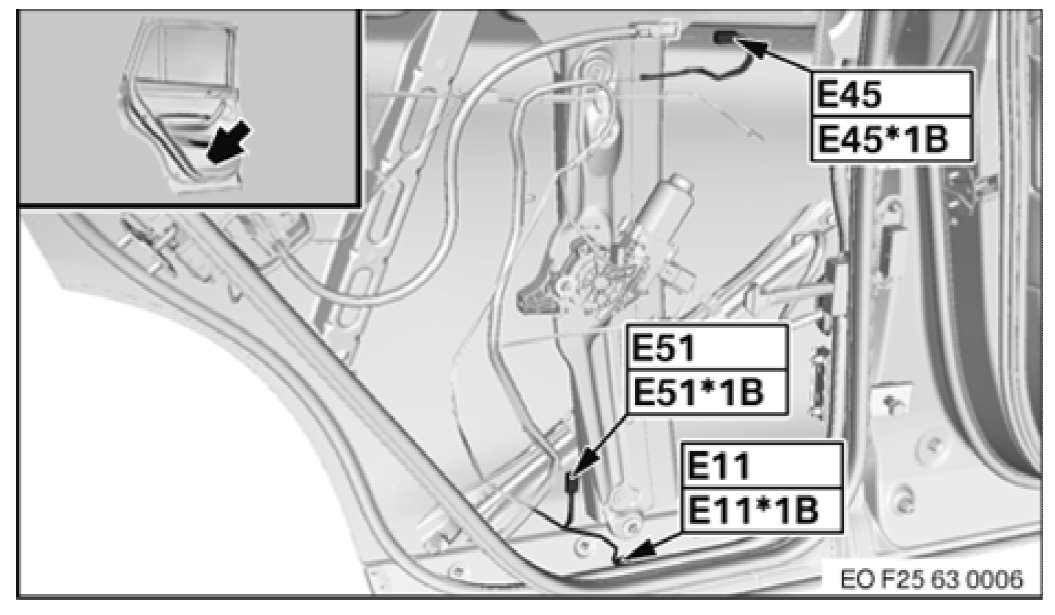 E45
E45*1B
E51
E51*1B
E11
E11*1B
EO F25 63 0006