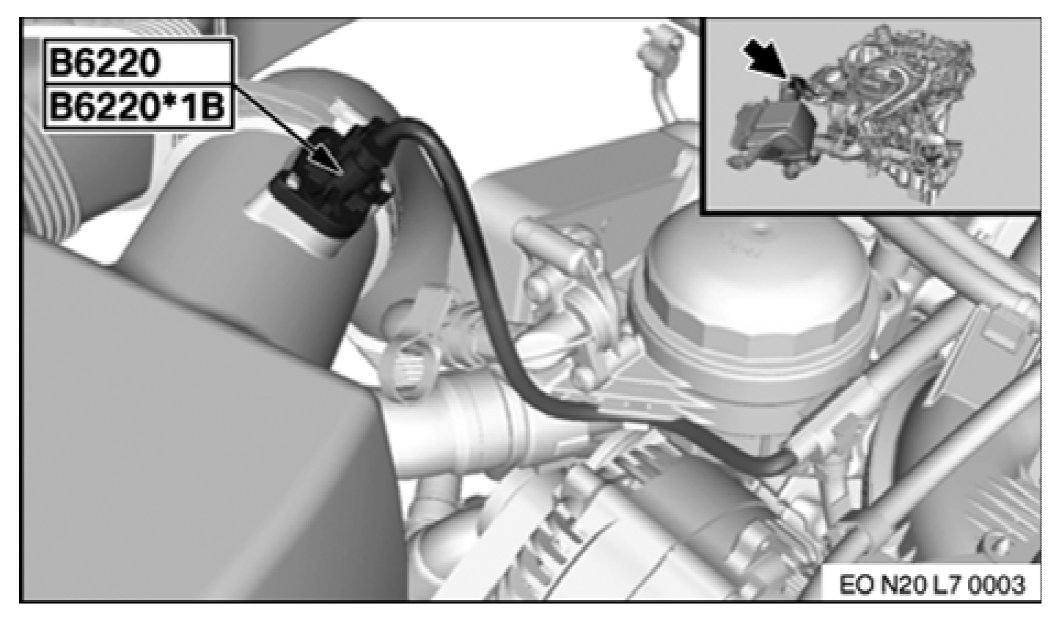 B6220
B6220*1B

EO N20 L7 0003