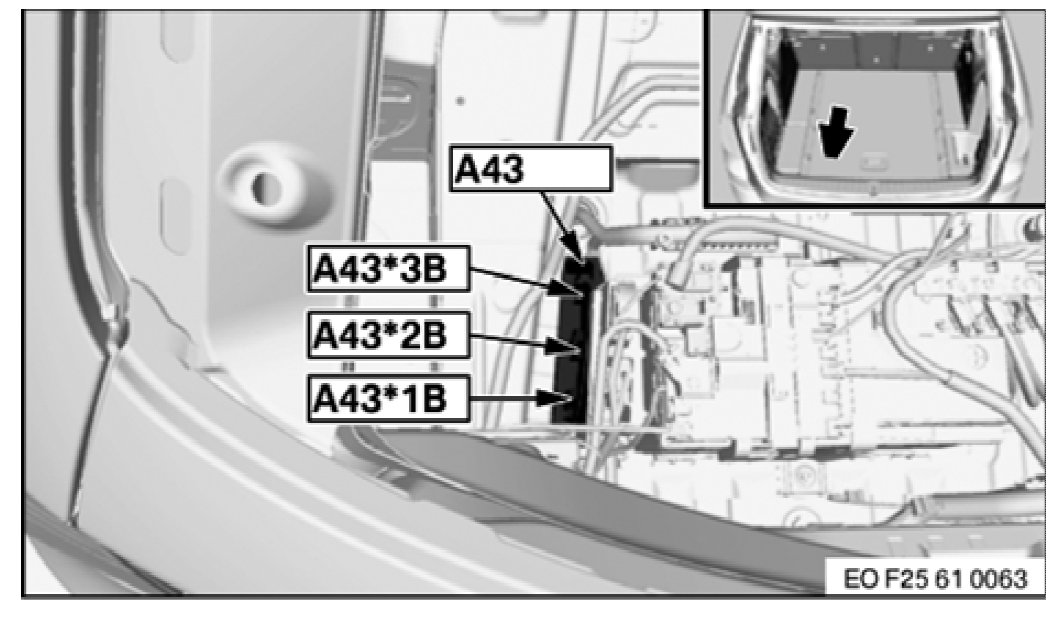 A43
A43*3B
A43*2B
A43*1B
EO F25 61 0063